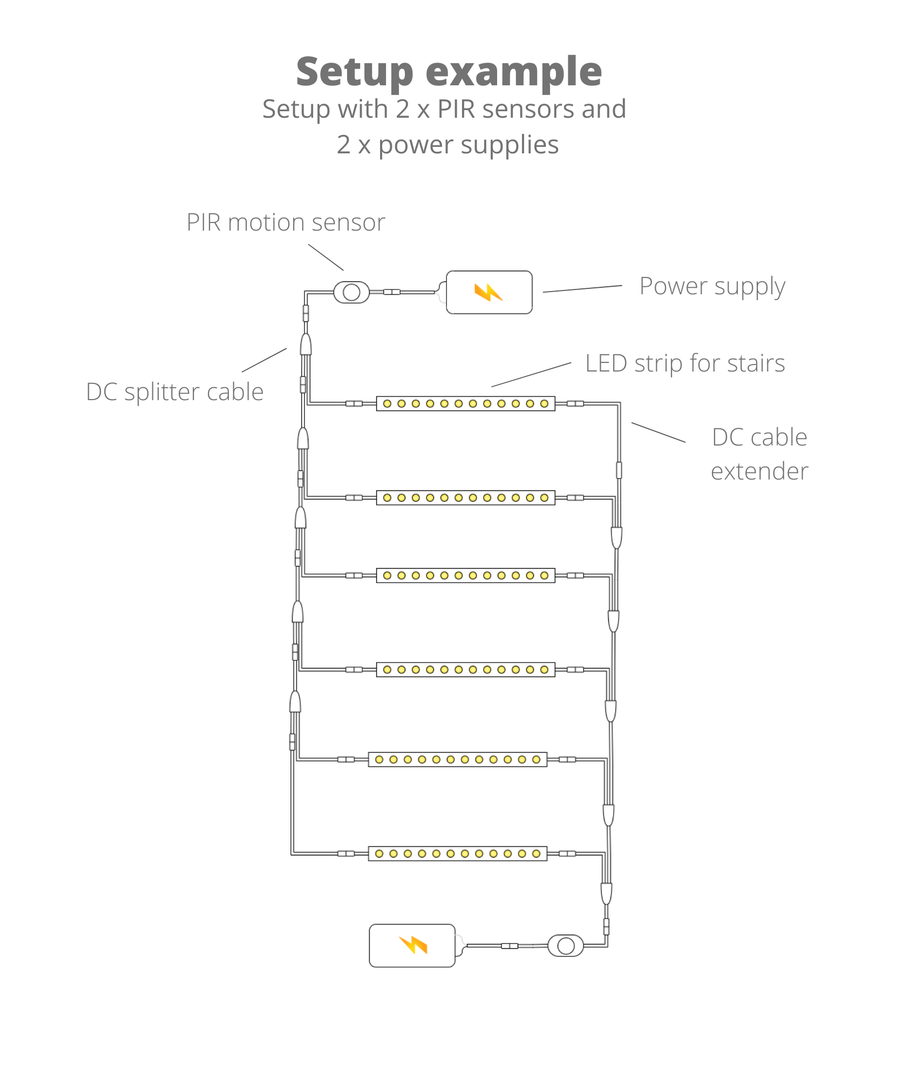 Setup example

Setup with 2 x PIR sensors and 2 x power supplies

PIR motion sensor

Power supply

LED strip for stairs

DC splitter cable

DC cable extender